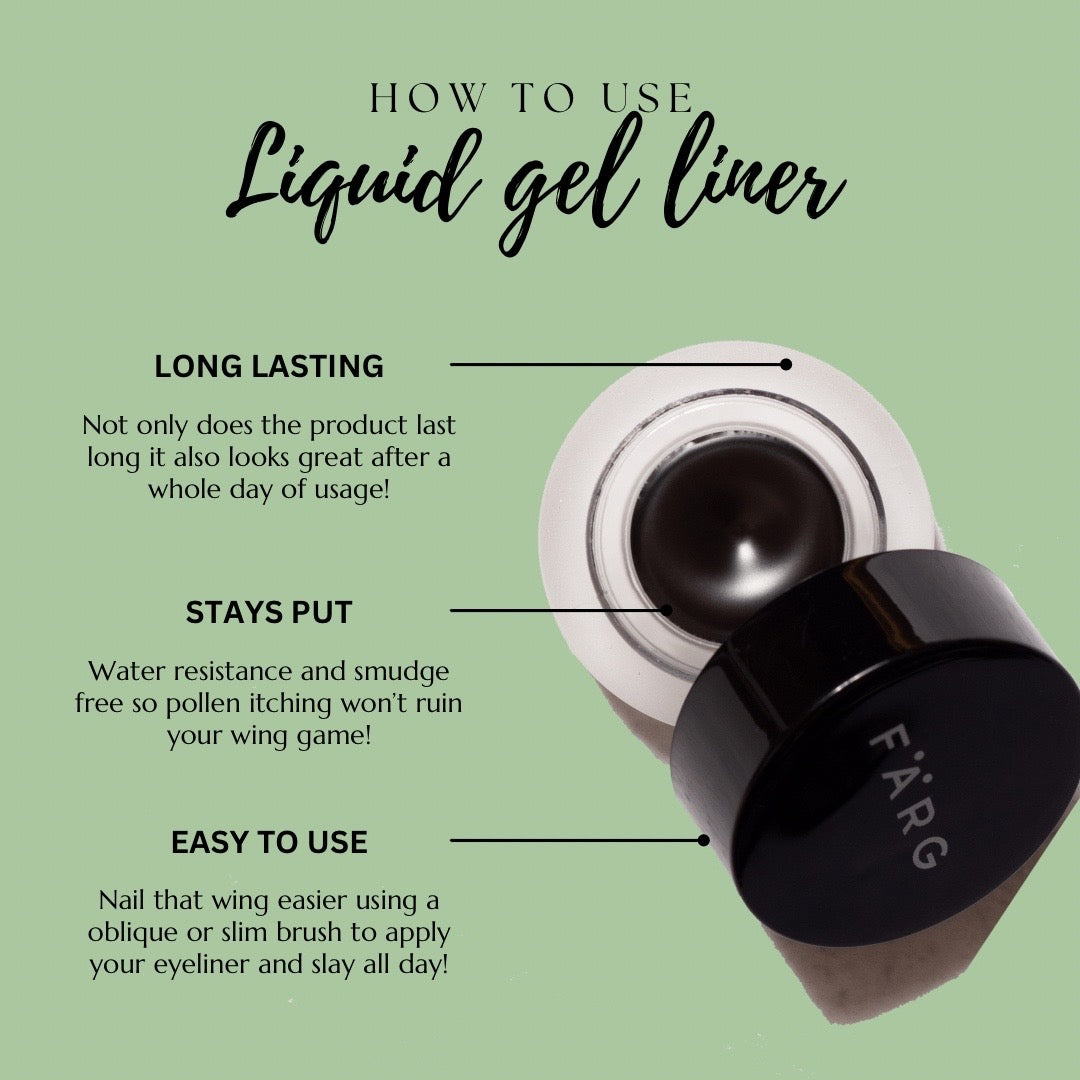 HOW TO USE
Liquid gel liner

LONG LASTING

Not only does the product last long it also looks great after a whole day of usage!

STAYS PUT

Water resistance and smudge free so pollen itching won't ruin your wing game!

EASY TO USE

Nail that wing easier using a oblique or slim brush to apply your eyeliner and slay all day!

FÄRG